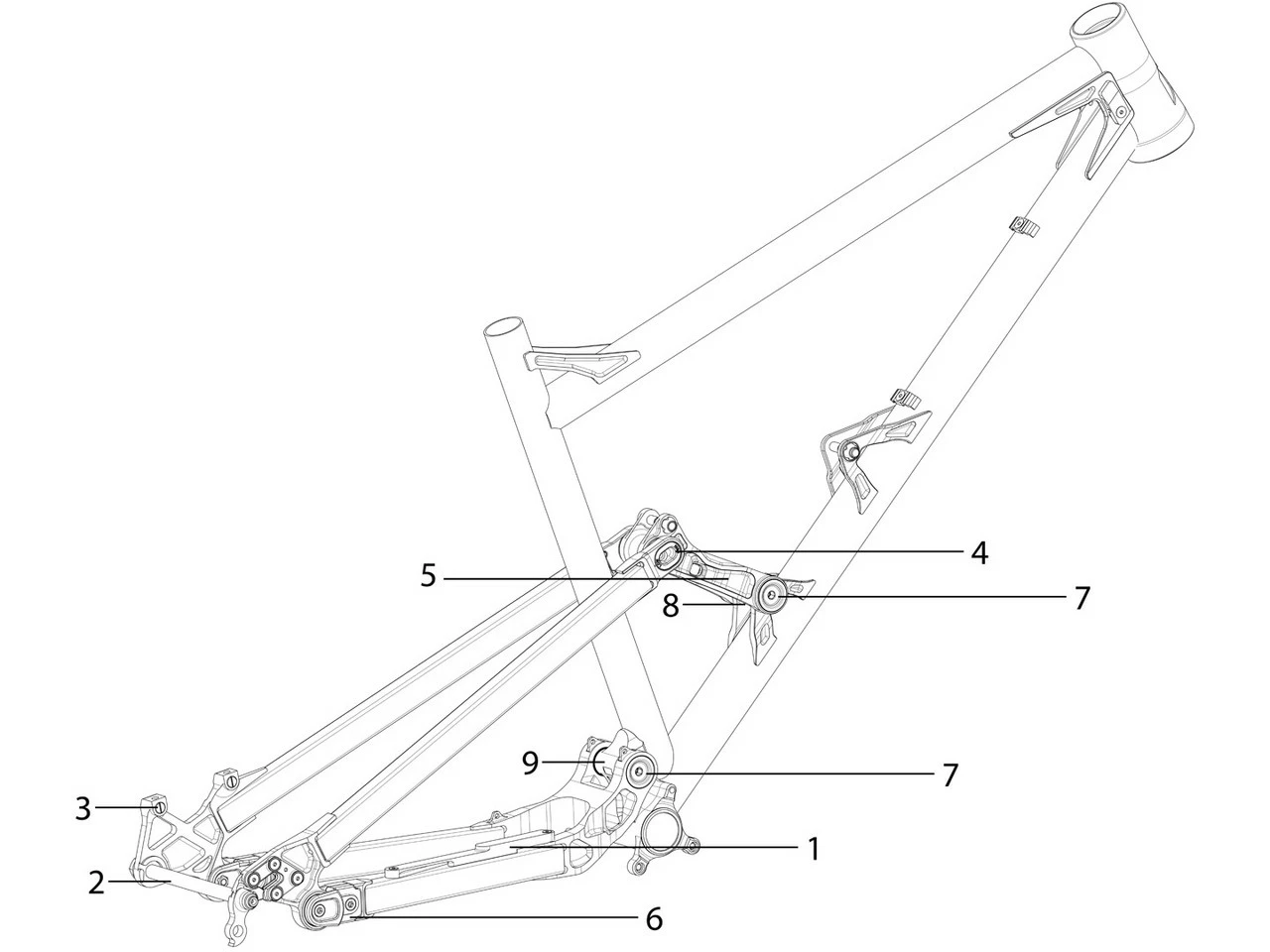 4
5
8
7
9
7
3
1
2
6