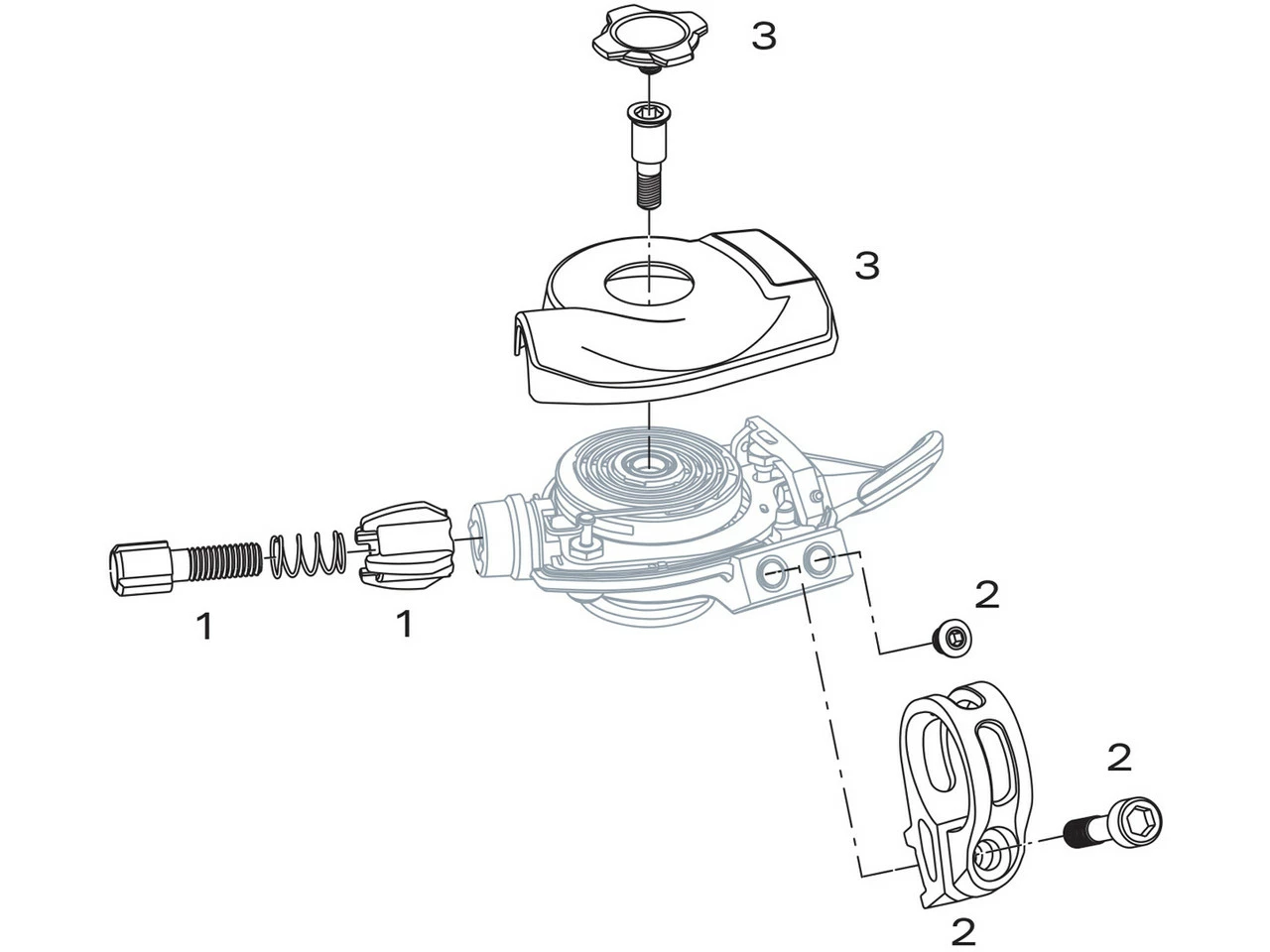 3

3

1

1

2

2

2